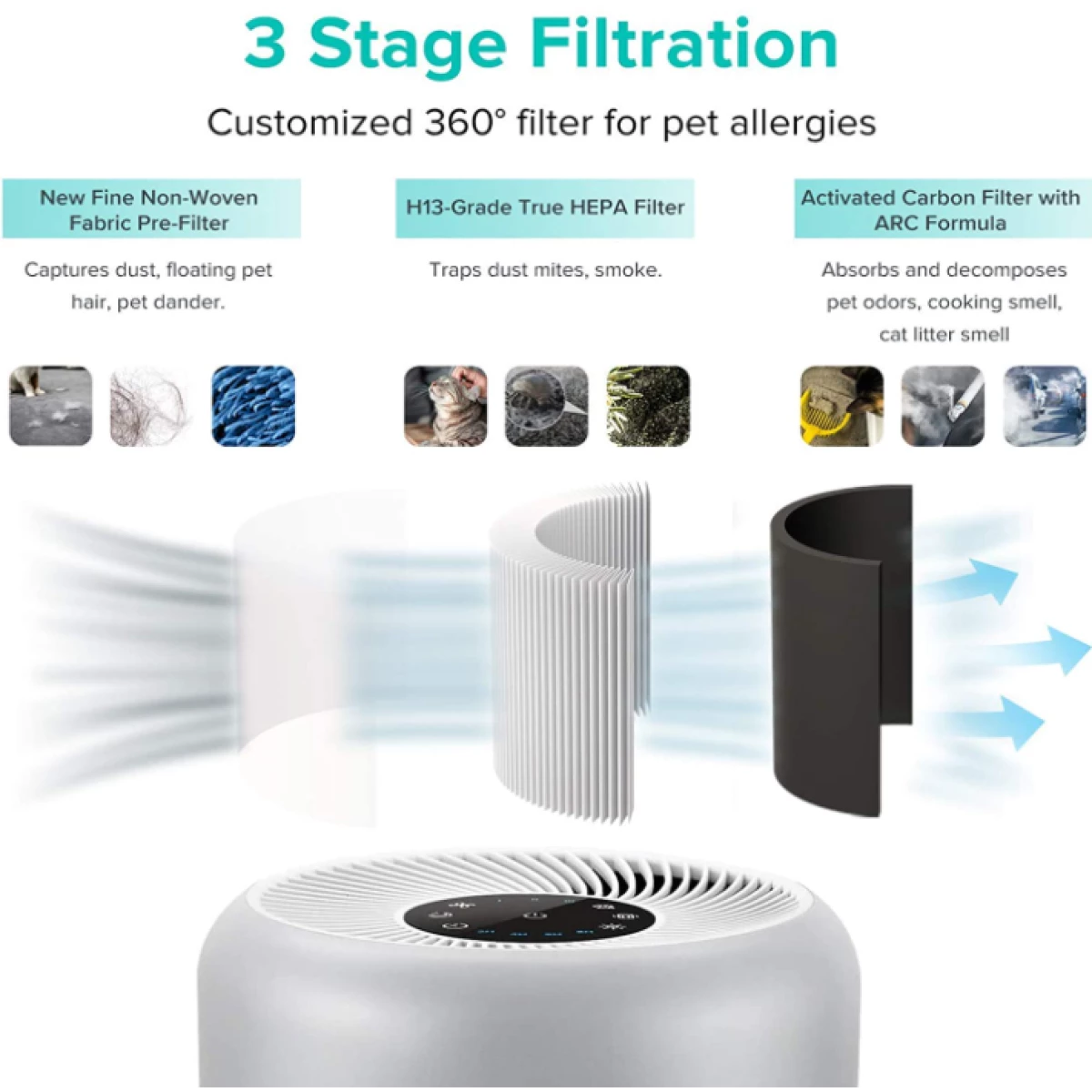 3 Stage Filtration

Customized 360° filter for pet allergies

New Fine Non-Woven Fabric Pre-Filter

Captures dust, floating pet hair, pet dander.

H13-Grade True HEPA Filter

Traps dust mites, smoke.

Activated Carbon Filter with ARC Formula

Absorbs and decomposes pet odors, cooking smell, cat litter smell